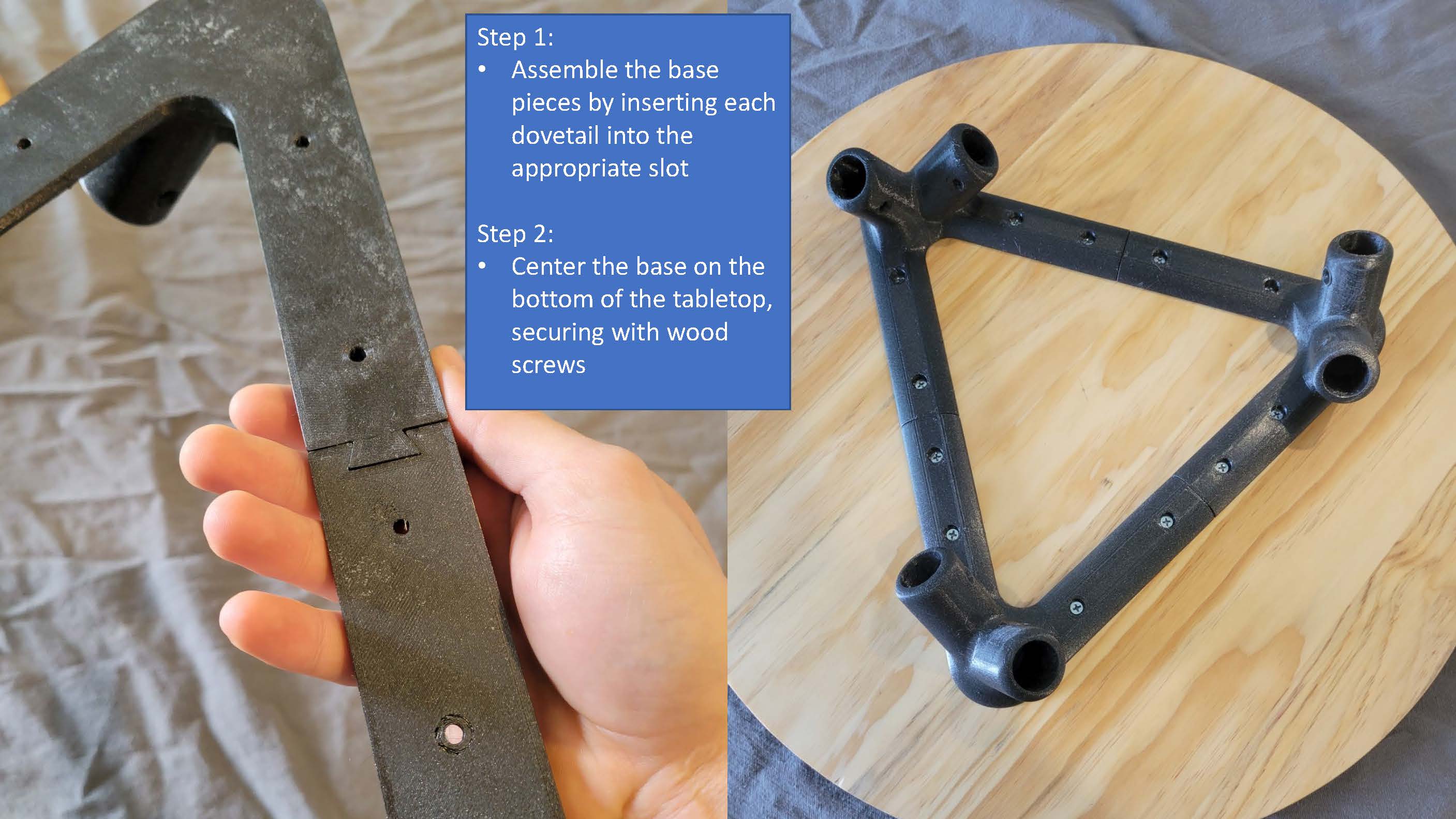 Step 1:
• Assemble the base pieces by inserting each dovetail into the appropriate slot

Step 2:
• Center the base on the bottom of the tabletop, securing with wood screws