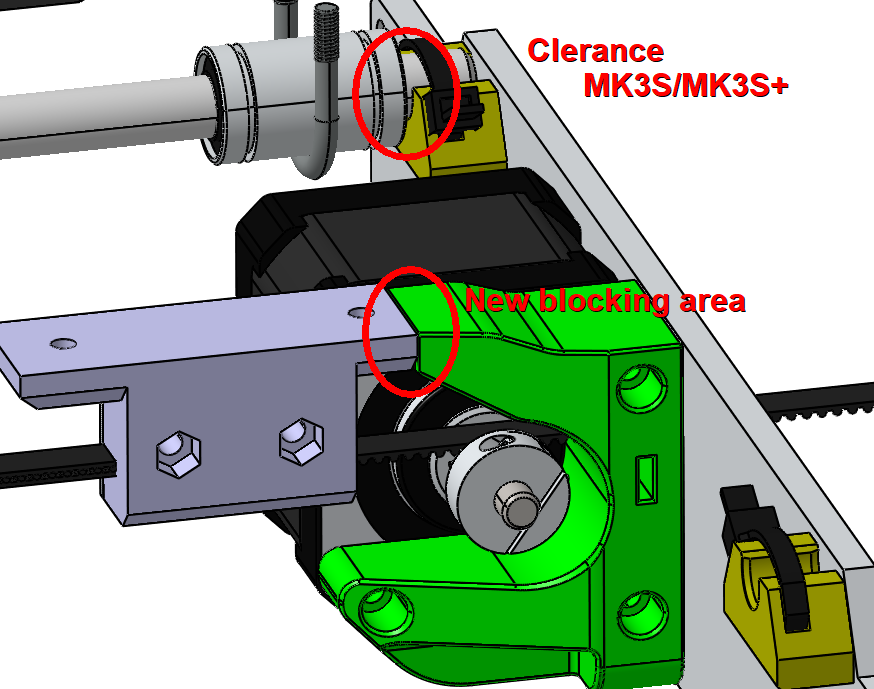 Clerance
MK3S/MK3S+

New blocking area