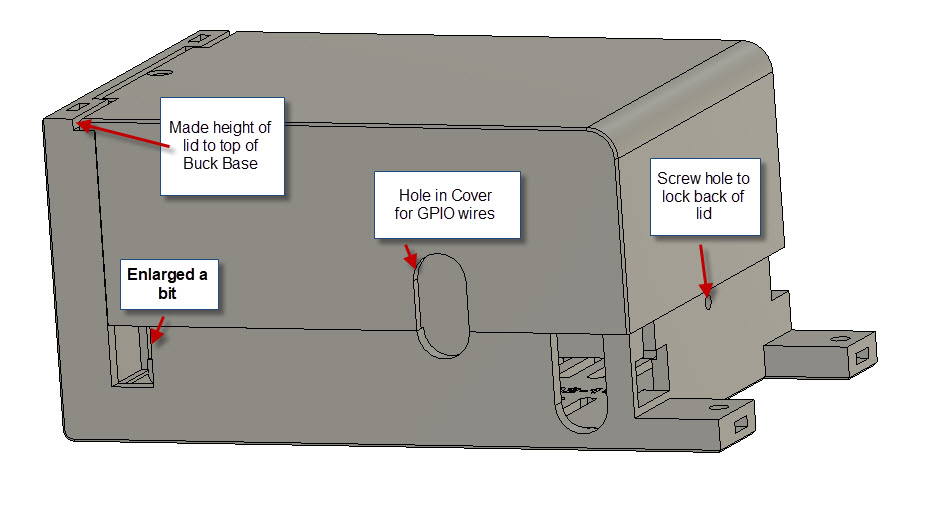 Made height of lid to top of Buck Base

Hole in Cover for GPIO wires

Screw hole to lock back of lid

Enlarged a bit