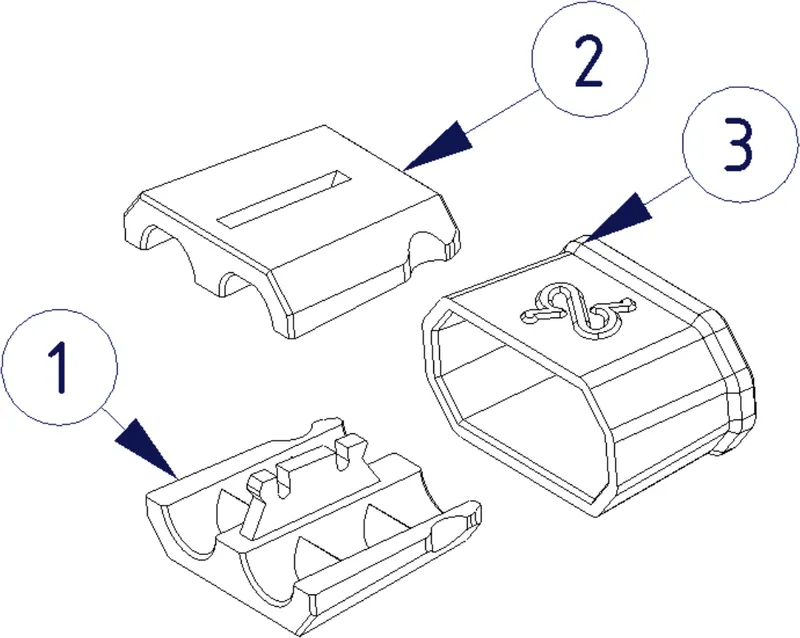 2
3
1