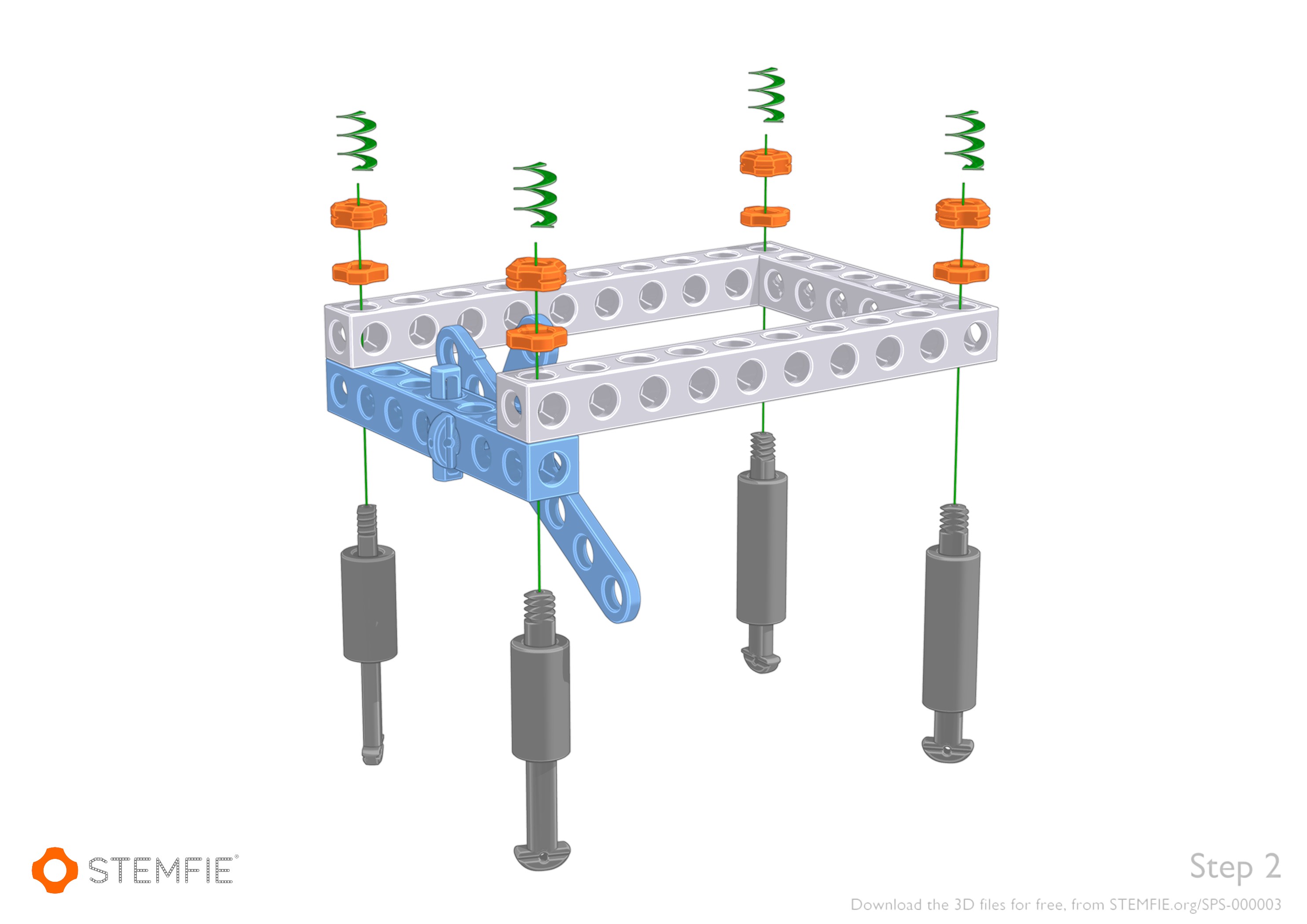 STEMFIE®

Step 2

Download the 3D files for free, from STEMFIE.org/SPS-000003