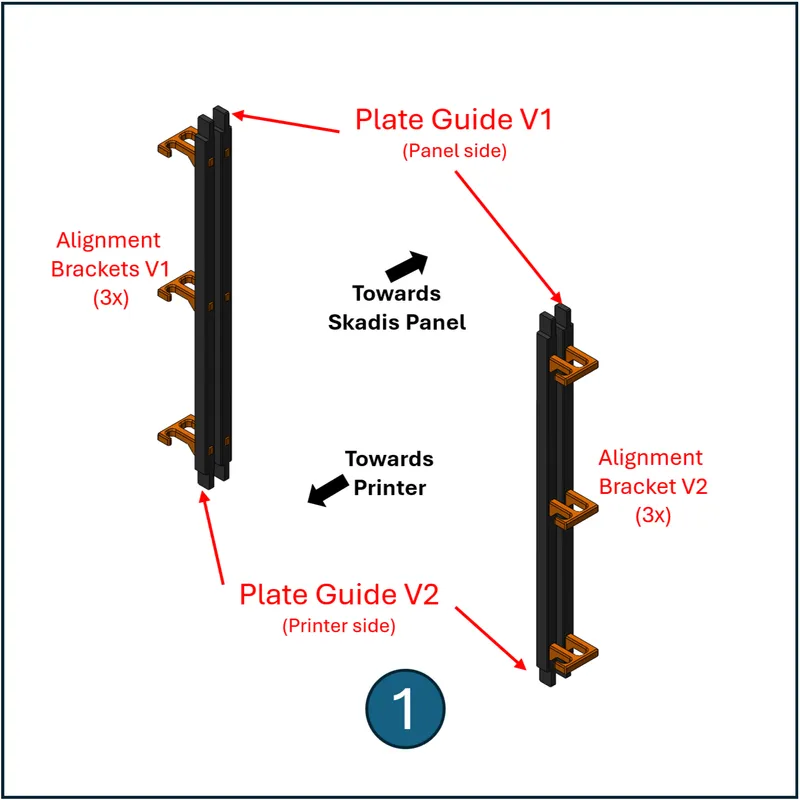 Plate Guide V1
(Panel side)

Alignment Brackets V1
(3x)

Towards Skadis Panel

Towards Printer

Alignment Bracket V2
(3x)

Plate Guide V2
(Printer side)

1