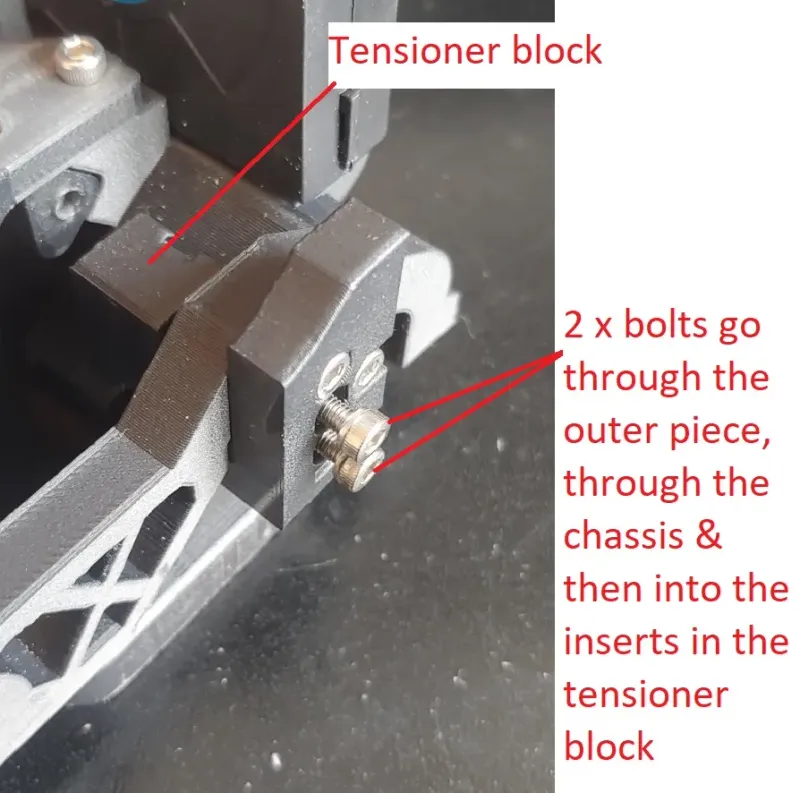 Tensioner block

2 x bolts go through the outer piece, through the chassis & then into the inserts in the tensioner block