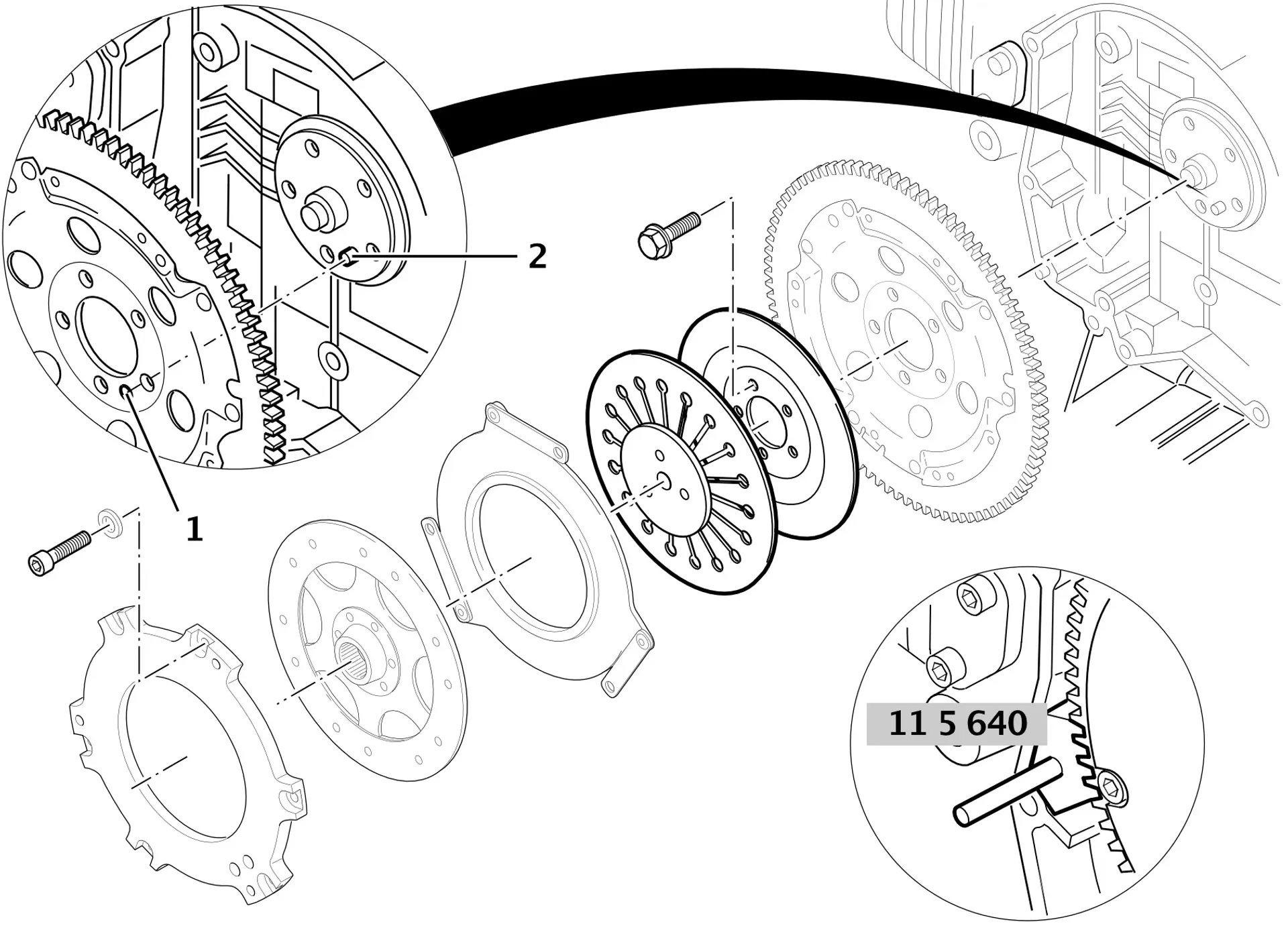 2

1

11 5 640