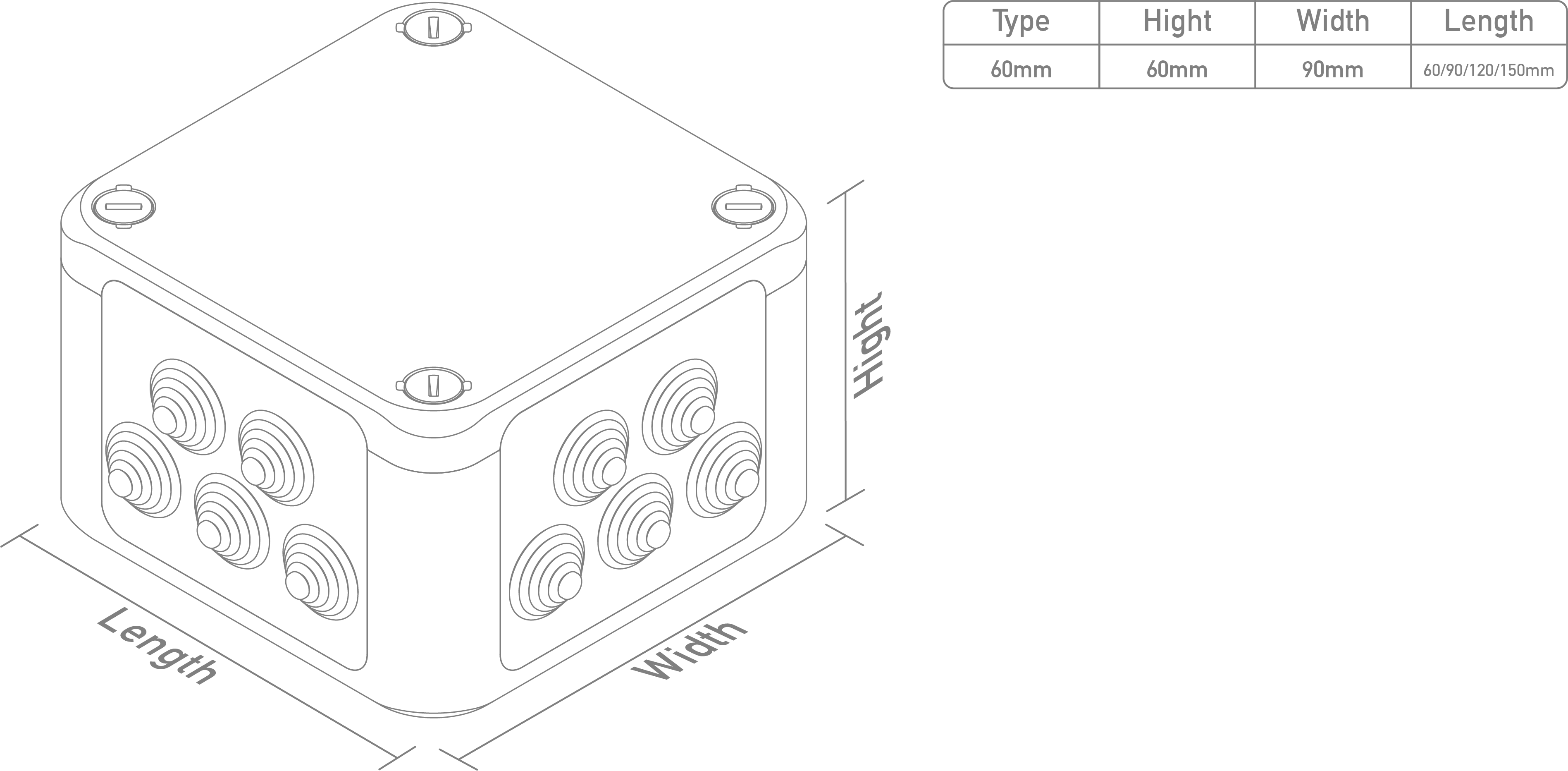 | Type | Hight | Width | Length |
|---|---|---|---|
| 60mm | 60mm | 90mm | 60/90/120/150mm |

Hight

Length

Width