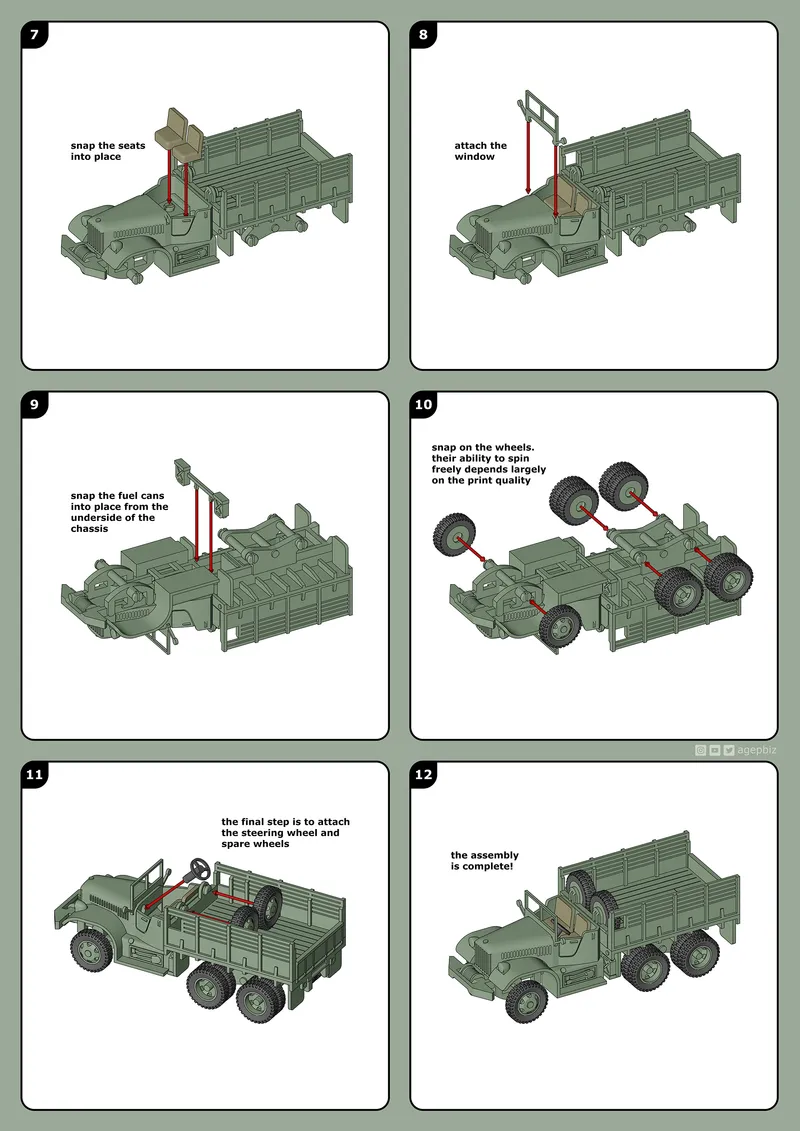 7

snap the seats into place

8

attach the window

9

snap the fuel cans into place from the underside of the chassis

10

snap on the wheels. their ability to spin freely depends largely on the print quality

agepbiz

11

the final step is to attach the steering wheel and spare wheels

12

the assembly is complete!