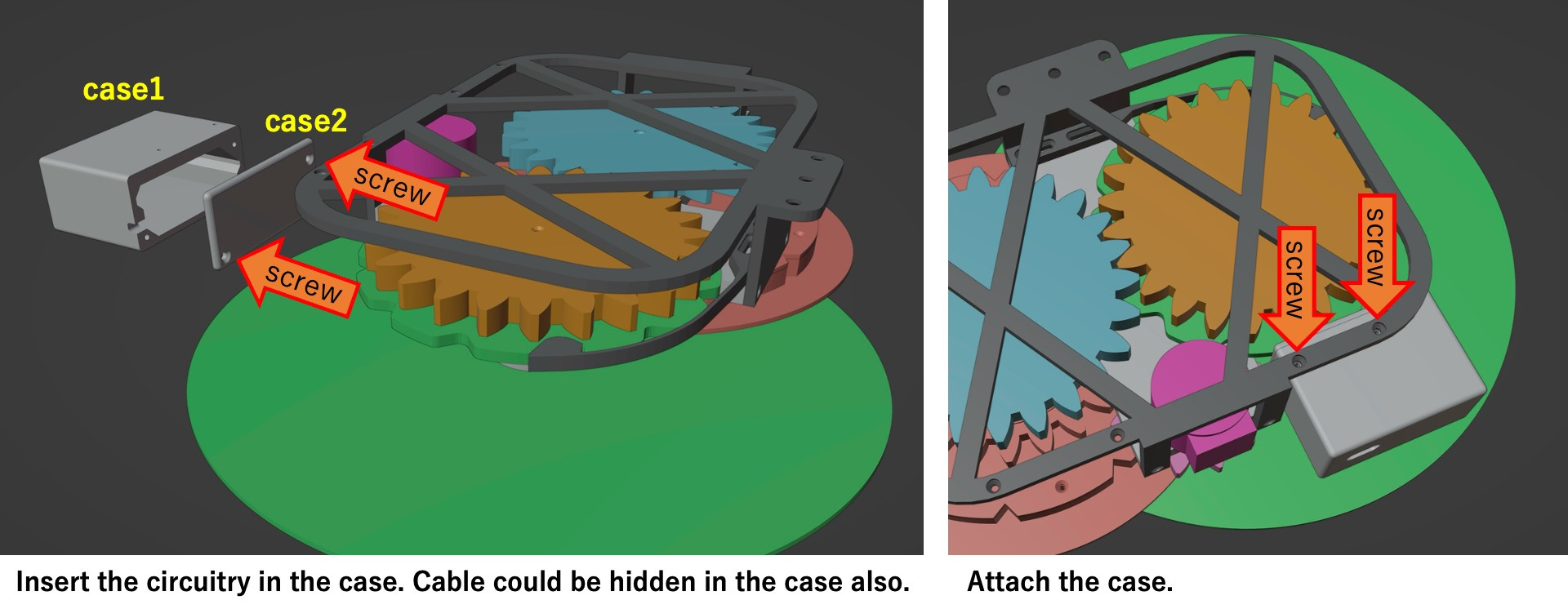 case1

case2

screw

screw

Insert the circuitry in the case. Cable could be hidden in the case also.

screw

screw

Attach the case.