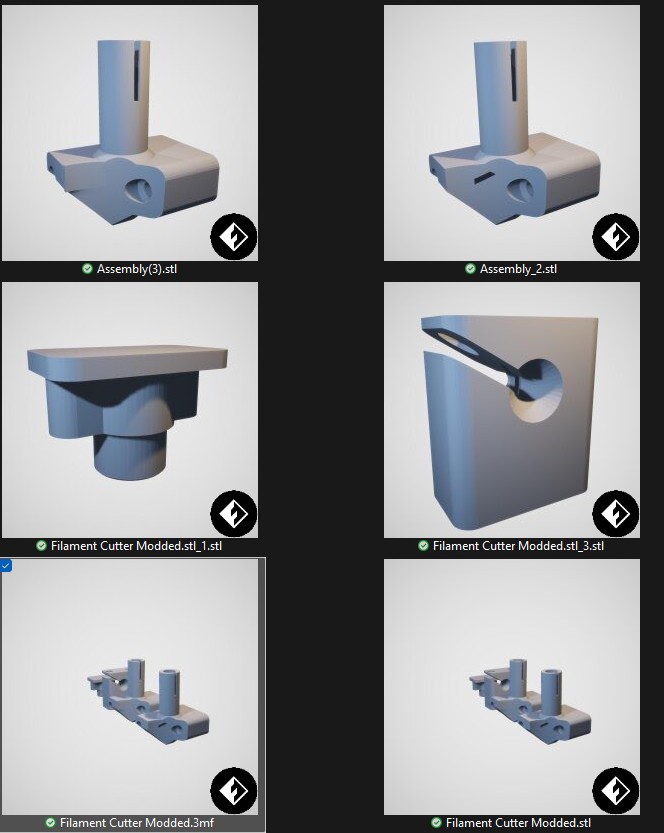 Assembly(3).stl

Assembly_2.stl

Filament Cutter Modded.stl_1.stl

Filament Cutter Modded.stl_3.stl

Filament Cutter Modded.3mf

Filament Cutter Modded.stl