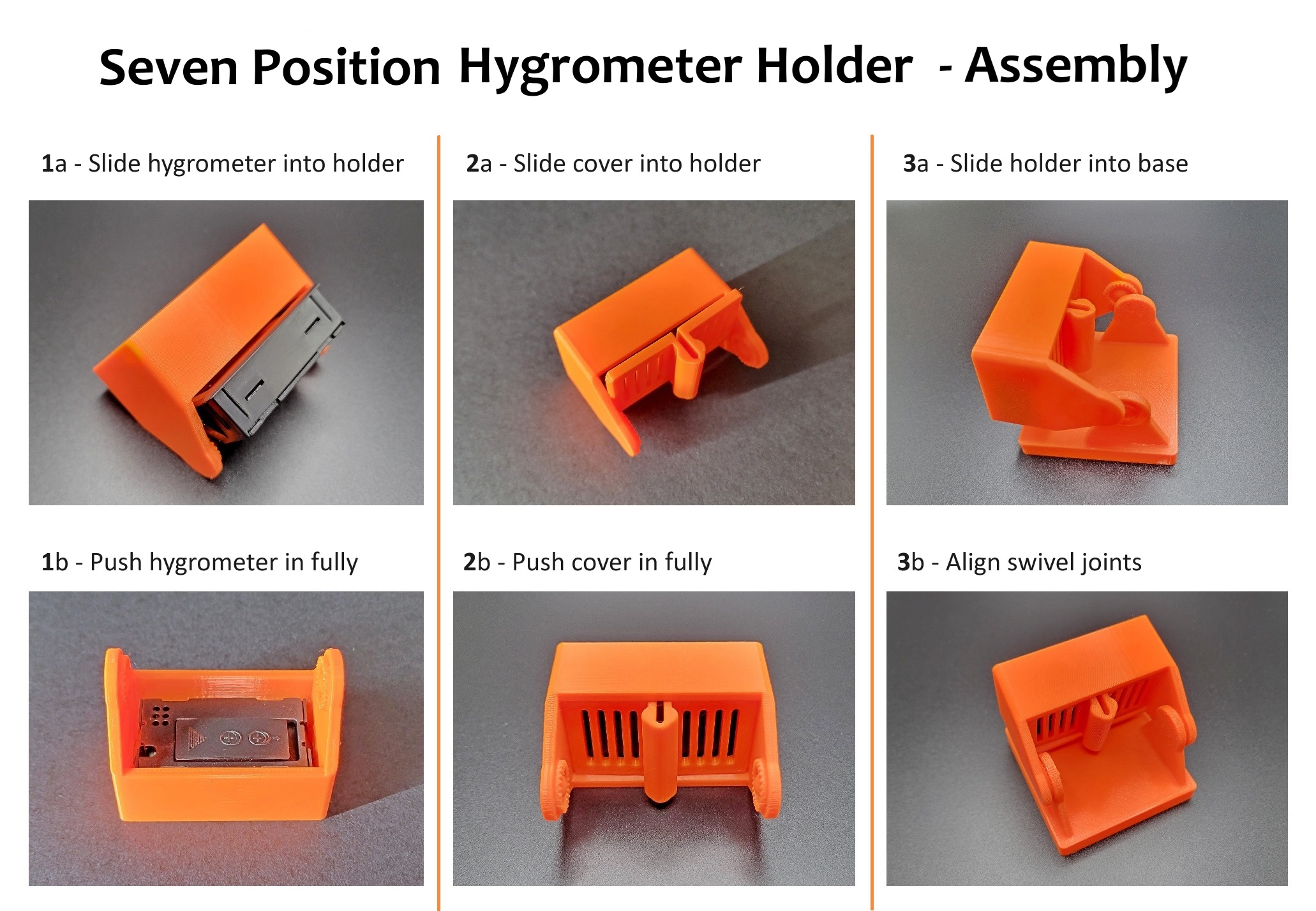 Seven Position Hygrometer Holder - Assembly

1a - Slide hygrometer into holder

1b - Push hygrometer in fully

2a - Slide cover into holder

2b - Push cover in fully

3a - Slide holder into base

3b - Align swivel joints