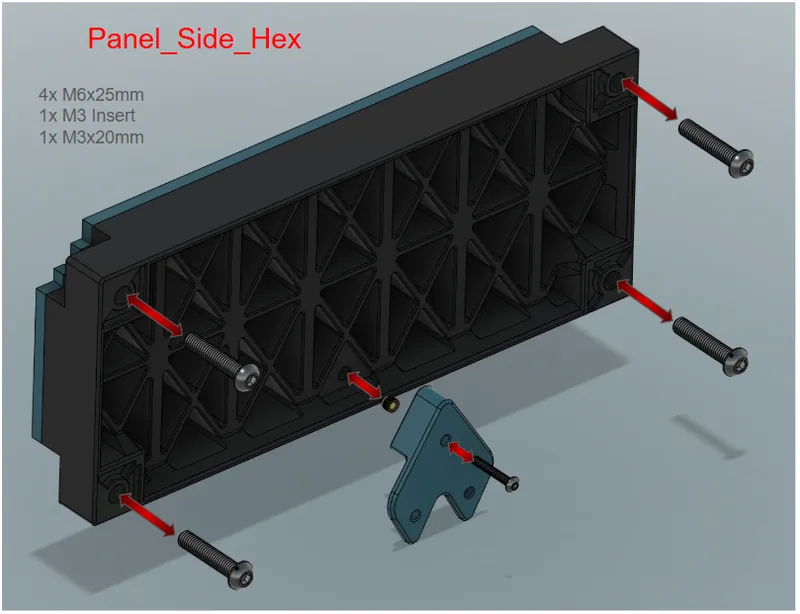 Panel_Side_Hex

4x M6x25mm
1x M3 Insert
1x M3x20mm