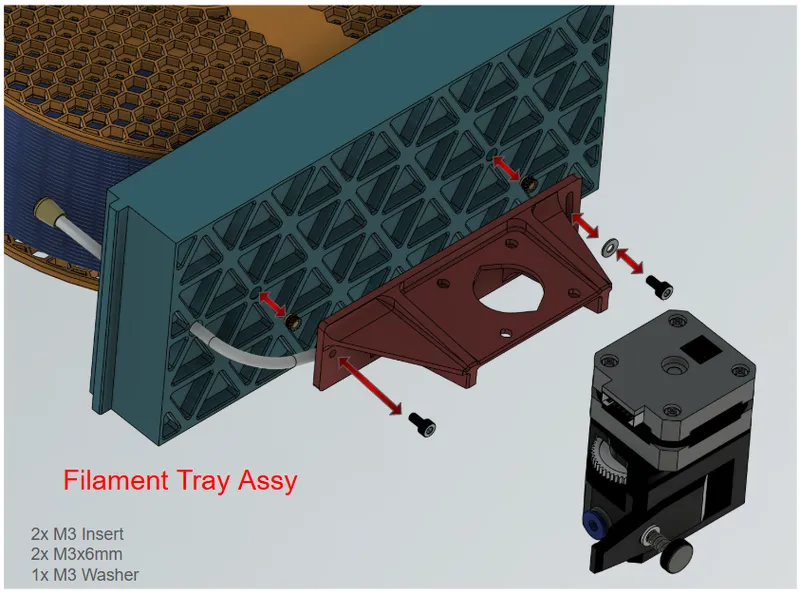 Filament Tray Assy

2x M3 Insert
2x M3x6mm
1x M3 Washer