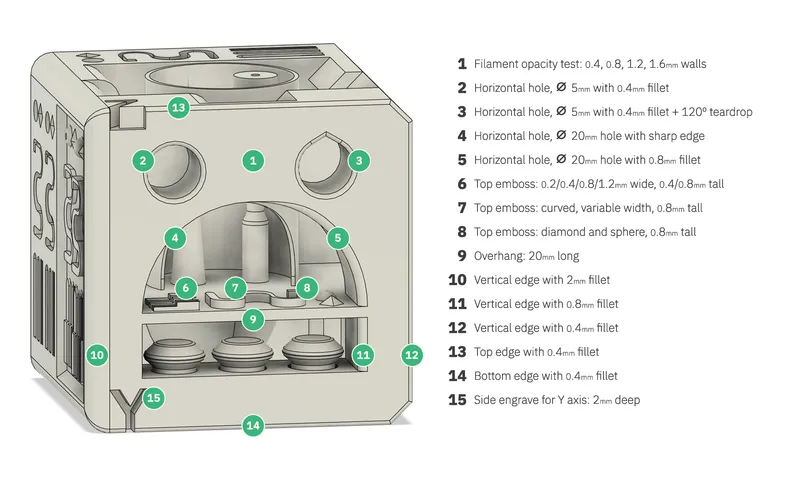 13
2
1
3
4
5
6
7
8
9
10
11
12
Y
15
14

1 Filament opacity test: 0.4, 0.8, 1.2, 1.6mm walls
2 Horizontal hole, Ø 5mm with 0.4mm fillet
3 Horizontal hole, Ø 5mm with 0.4mm fillet + 120° teardrop
4 Horizontal hole, Ø 20mm hole with sharp edge
5 Horizontal hole, Ø 20mm hole with 0.8mm fillet
6 Top emboss: 0.2/0.4/0.8/1.2mm wide, 0.4/0.8mm tall
7 Top emboss: curved, variable width, 0.8mm tall
8 Top emboss: diamond and sphere, 0.8mm tall
9 Overhang: 20mm long
10 Vertical edge with 2mm fillet
11 Vertical edge with 0.8mm fillet
12 Vertical edge with 0.4mm fillet
13 Top edge with 0.4mm fillet
14 Bottom edge with 0.4mm fillet
15 Side engrave for Y axis: 2mm deep