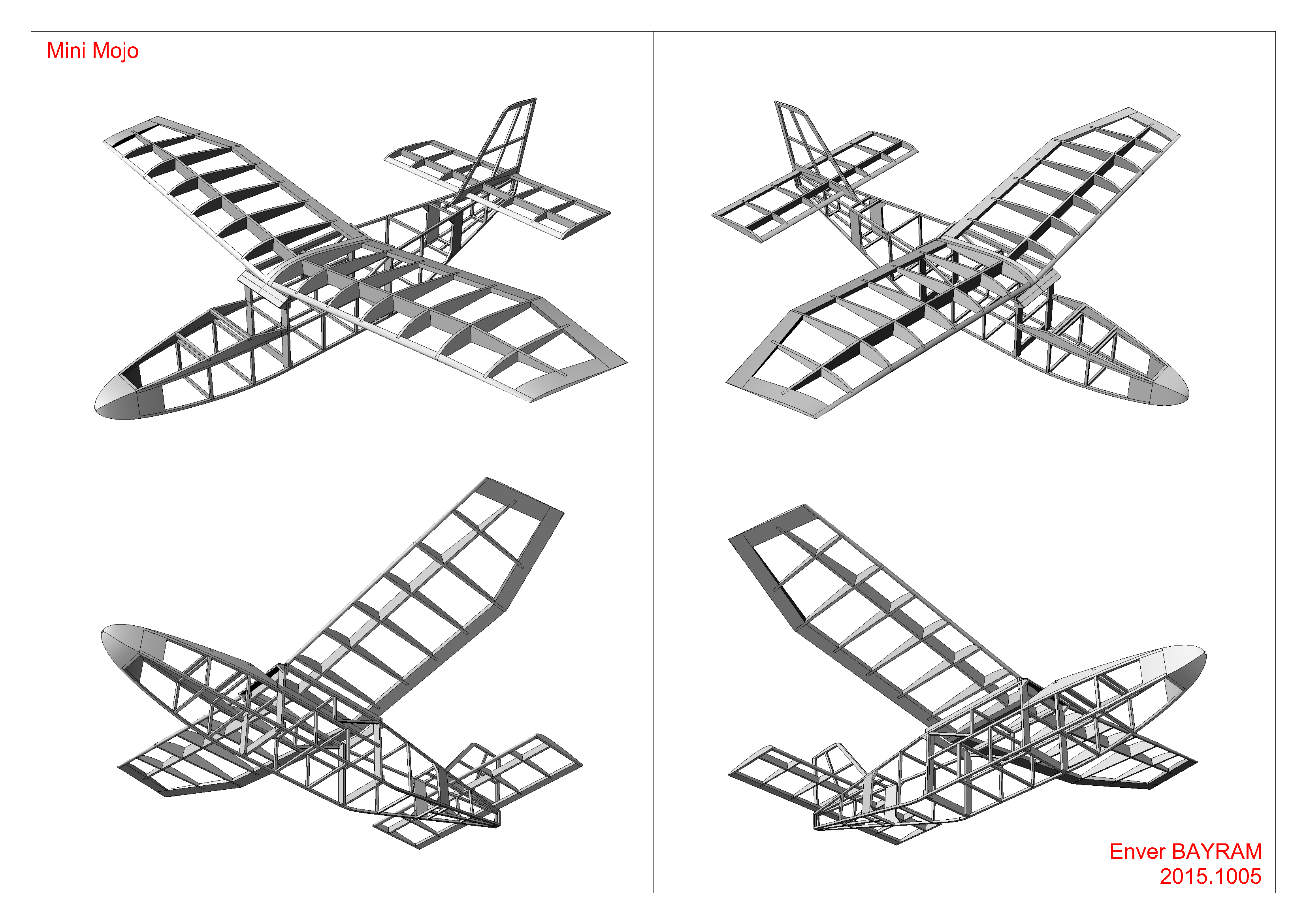 Mini Mojo

Enver BAYRAM
2015.1005