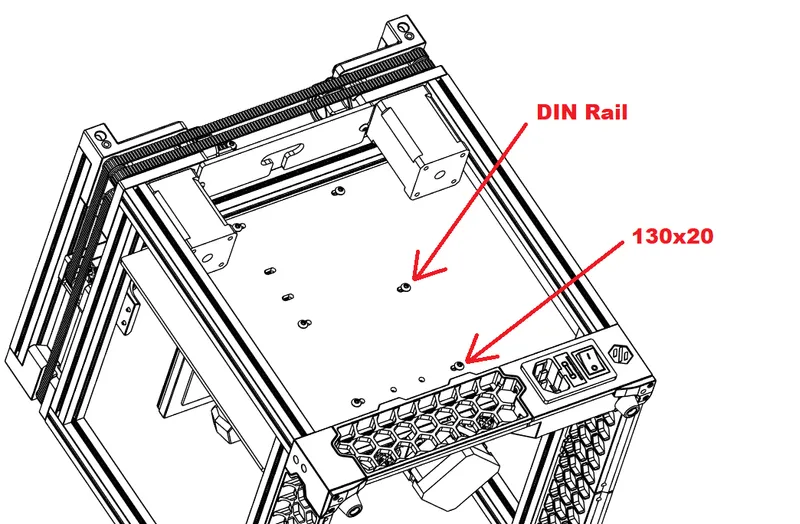 DIN Rail

130x20