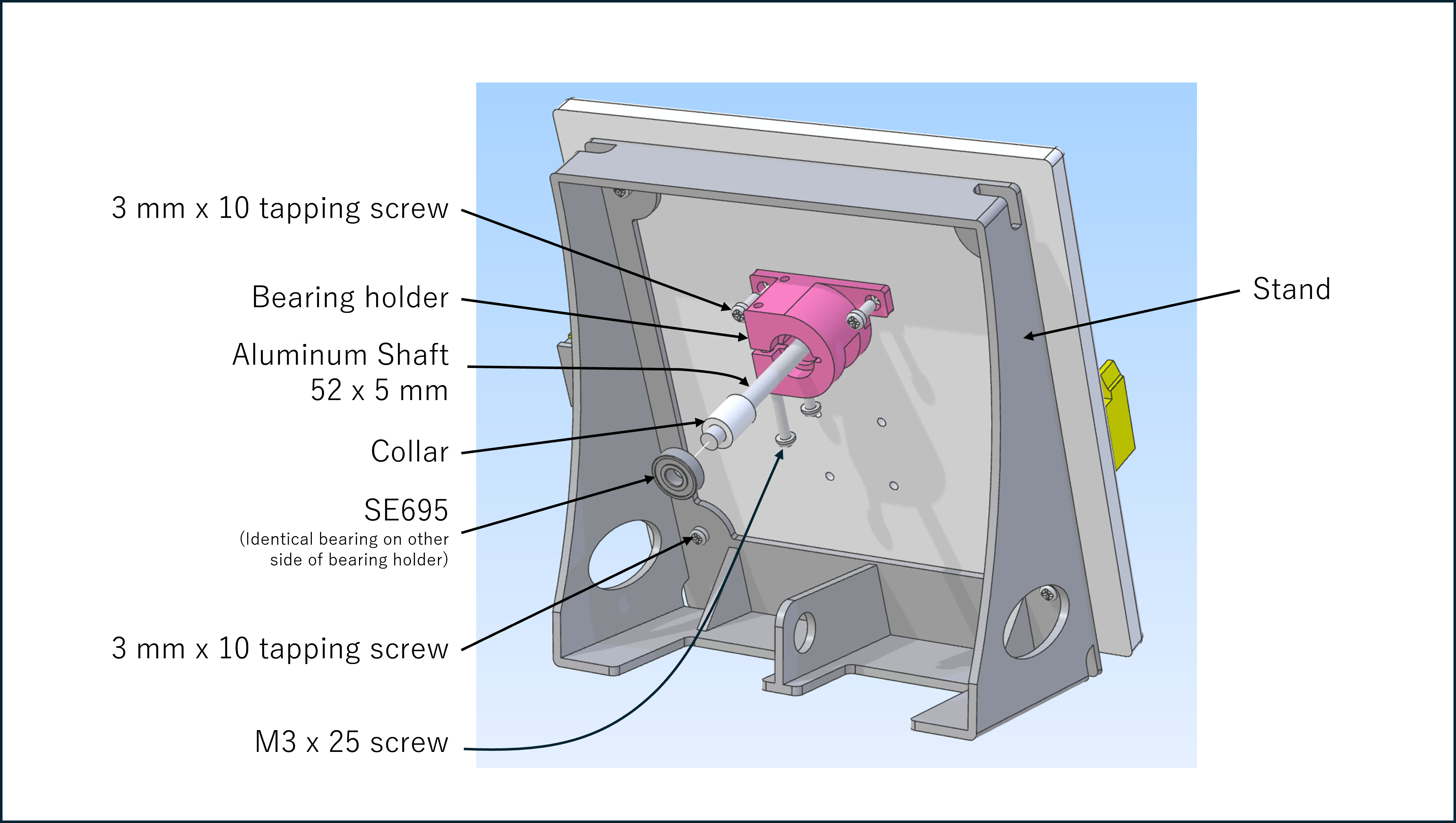 3 mm x 10 tapping screw

Bearing holder

Aluminum Shaft
52 x 5 mm

Collar

SE695
(Identical bearing on other side of bearing holder)

3 mm x 10 tapping screw

M3 x 25 screw

Stand