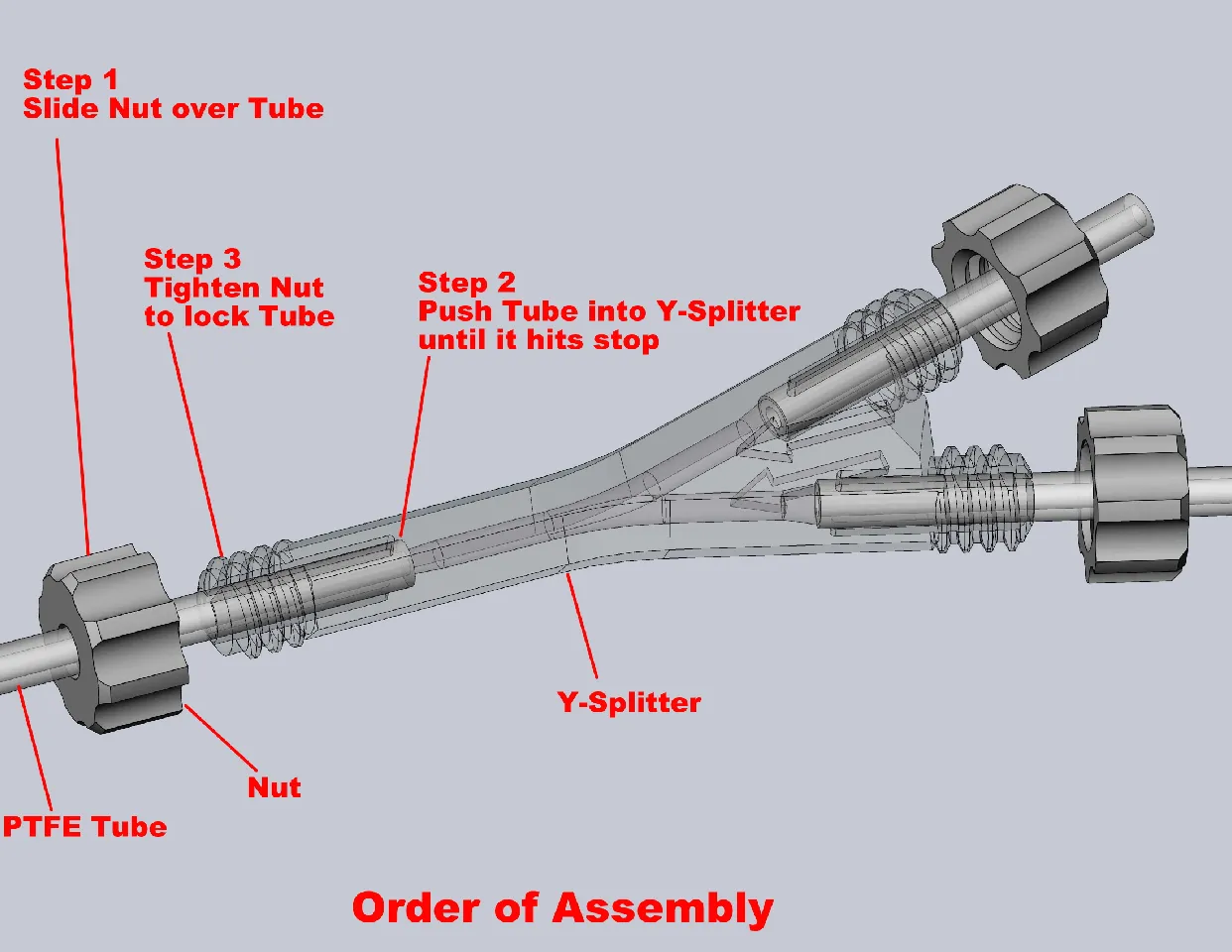 Step 1
Slide Nut over Tube

Step 3
Tighten Nut
to lock Tube

Step 2
Push Tube into Y-Splitter
until it hits stop

Y-Splitter

Nut

PTFE Tube

Order of Assembly