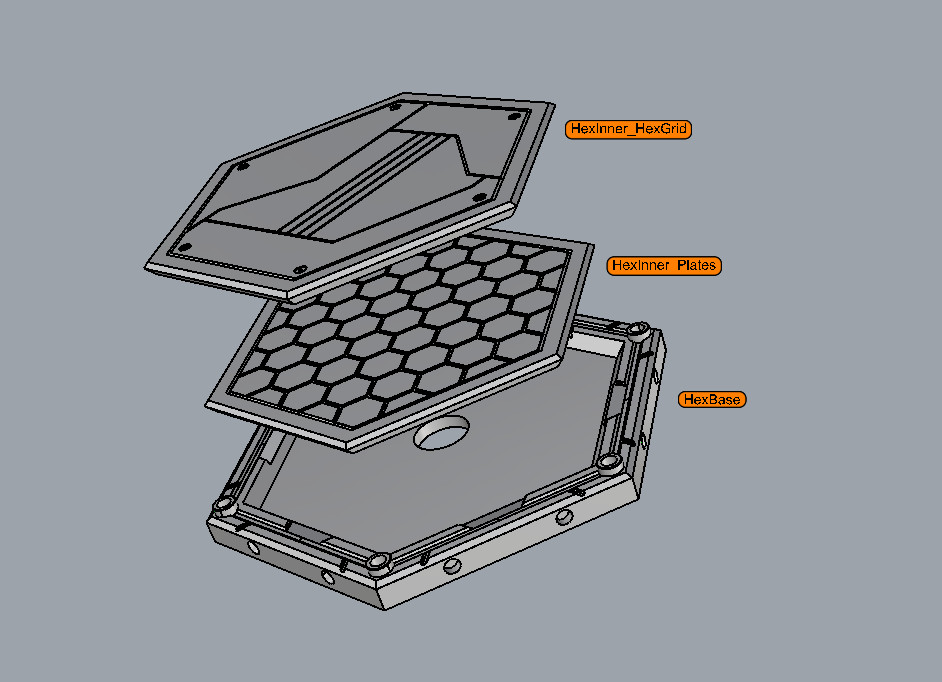 HexInner_HexGrid

HexInner_Plates

HexBase