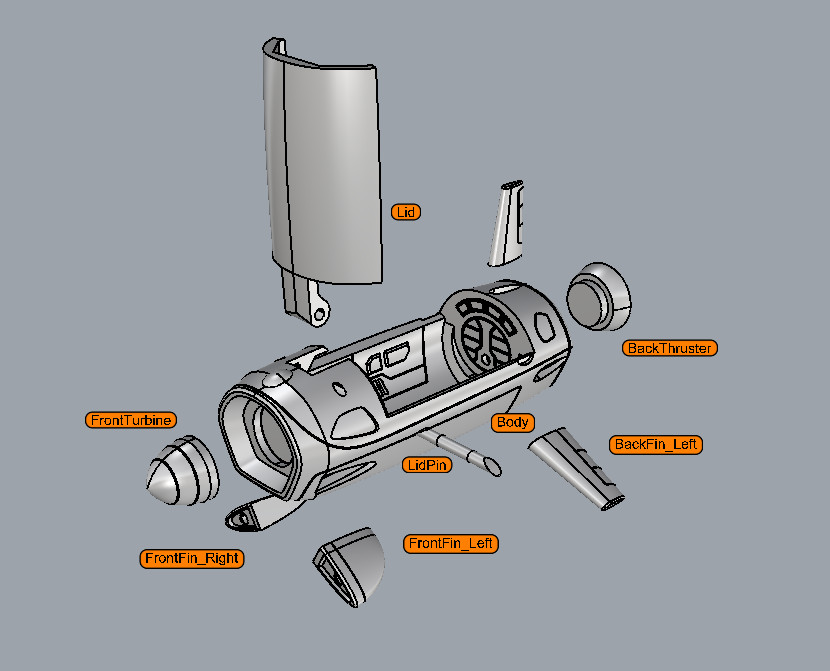 Lid
BackThruster
FrontTurbine
Body
BackFin_Left
LidPin
FrontFin_Left
FrontFin_Right