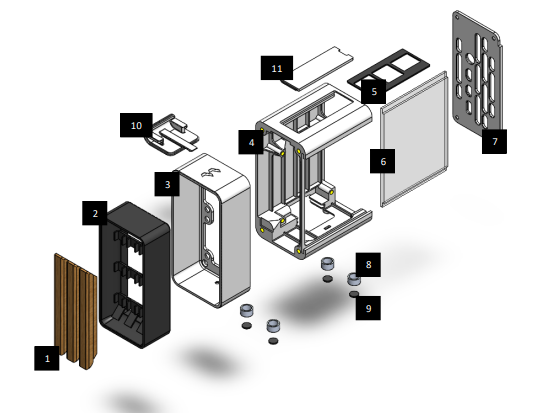 11
5
7
10
4
6
3
2
8
9
1