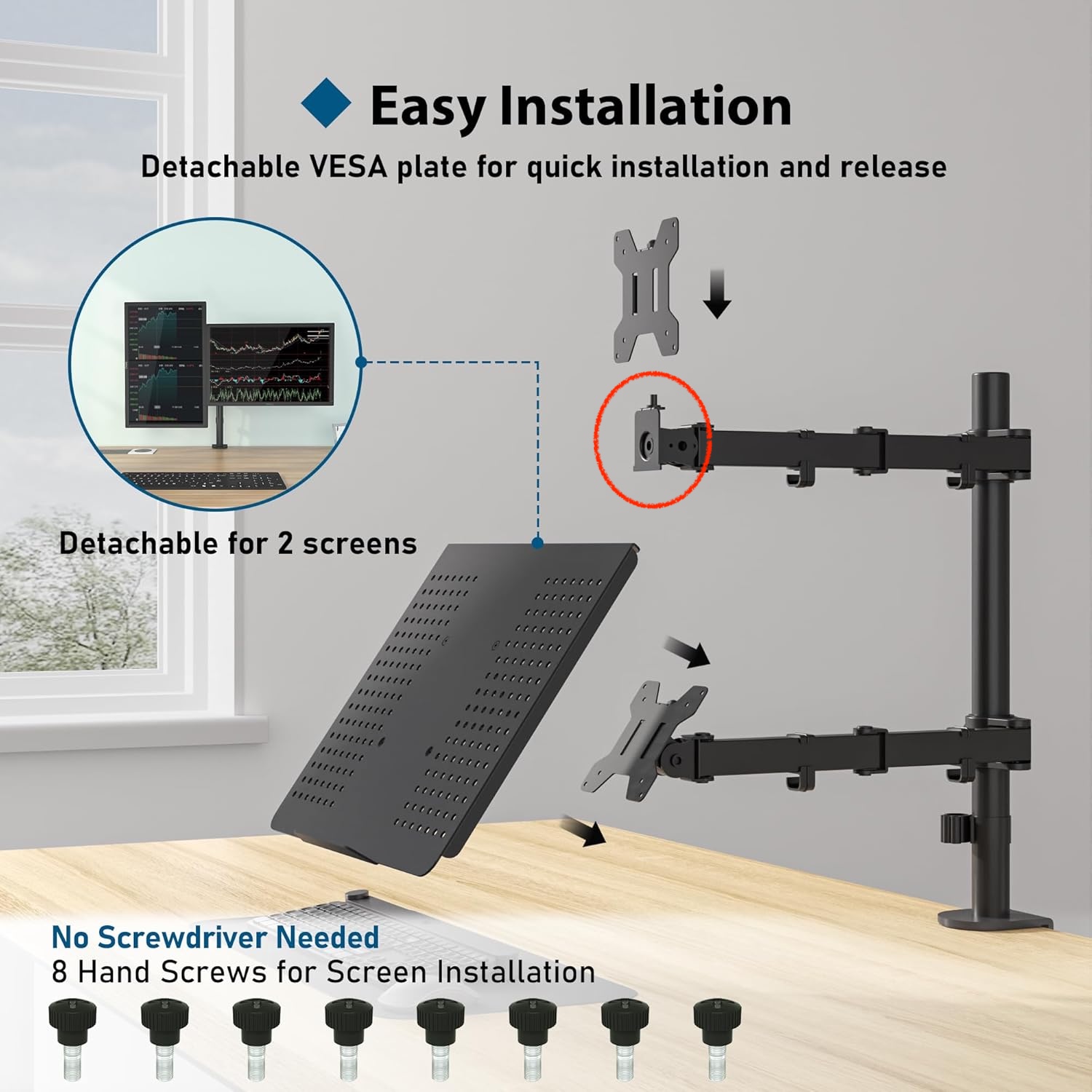 Easy Installation

Detachable VESA plate for quick installation and release

Detachable for 2 screens

No Screwdriver Needed
8 Hand Screws for Screen Installation